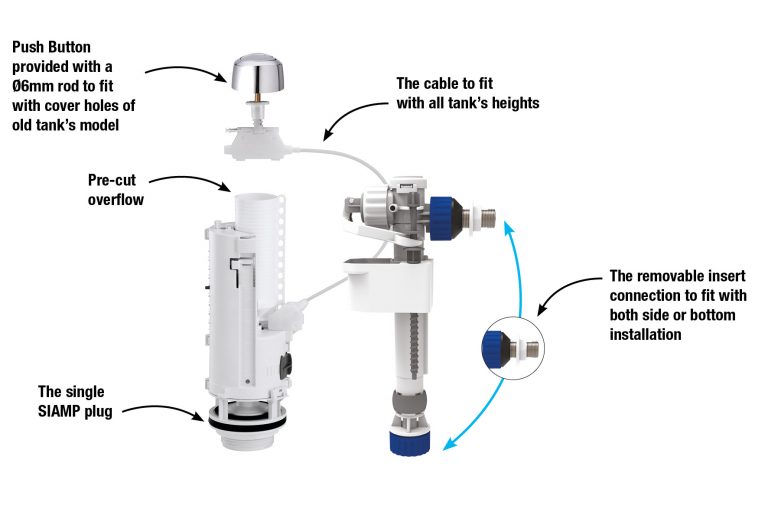 Push Button provided with a Ø6mm rod to fit with cover holes of old tank's model

The cable to fit with all tank's heights

Pre-cut overflow

The removable insert connection to fit with both side or bottom installation

The single SIAMP plug